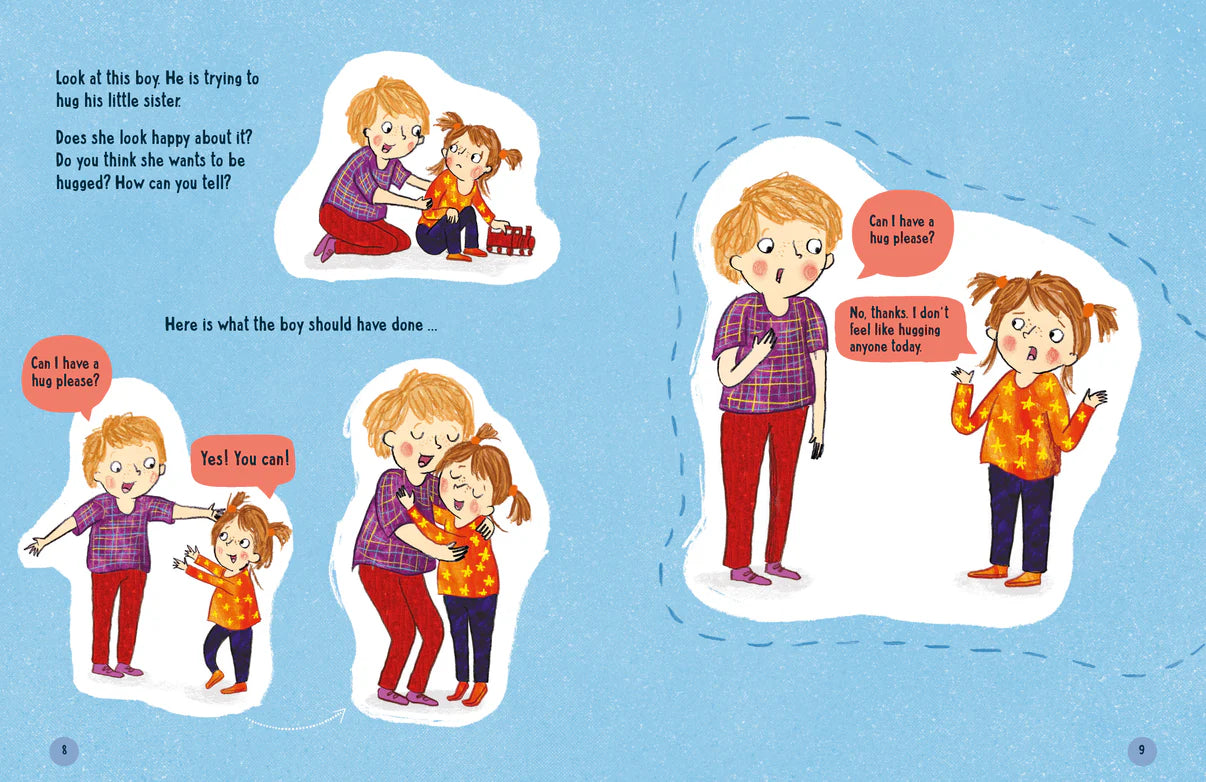 Look at this boy. He is trying to hug his little sister.

Does she look happy about it? Do you think she wants to be hugged? How can you tell?

Here is what the boy should have done ...

Can I have a hug please?

Yes! You can!

8

Can I have a hug please?

No, thanks. I don't feel like hugging anyone today.

9